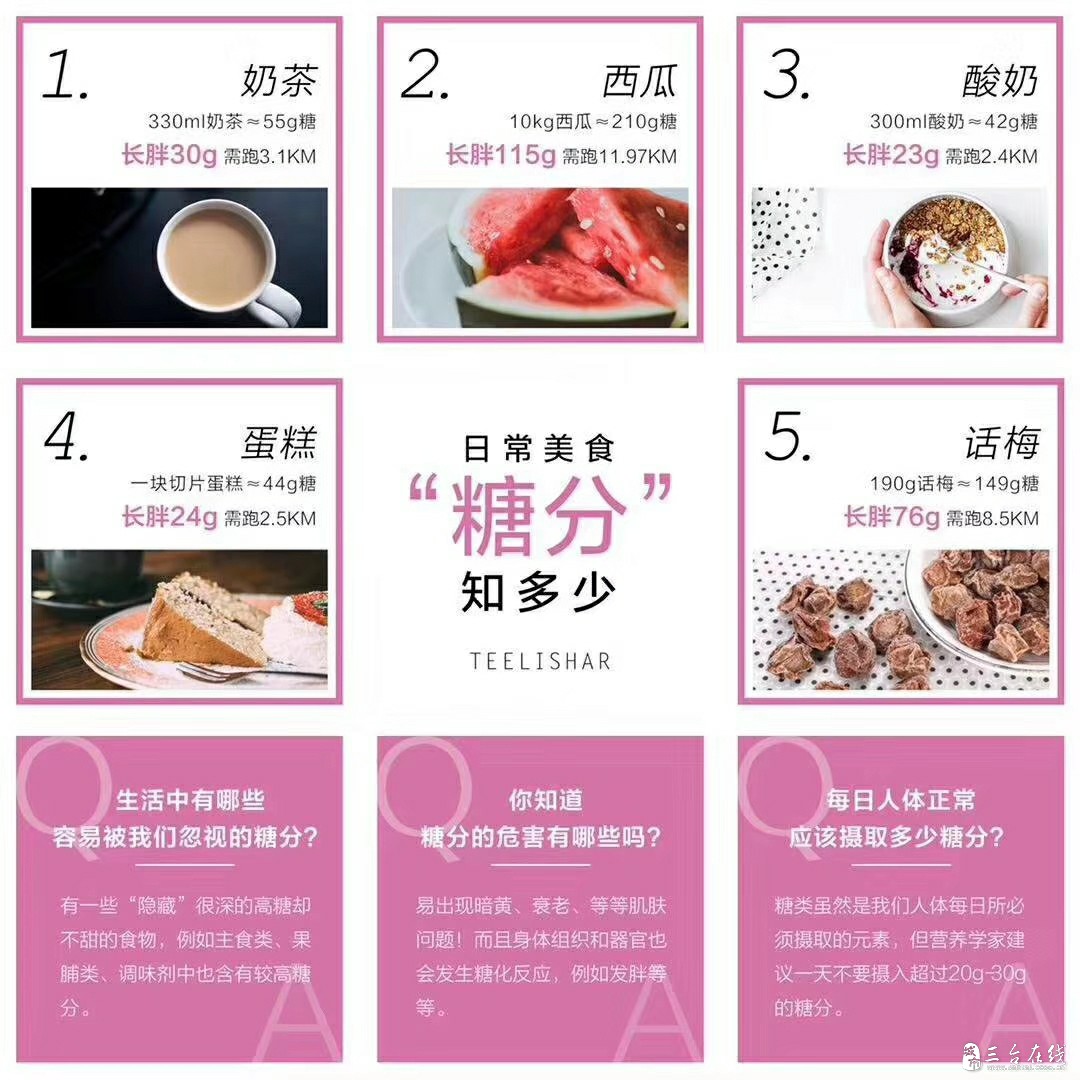 1. 奶茶
330ml奶茶≈55g糖
长胖30g 需跑3.1KM

2. 西瓜
10kg西瓜≈210g糖
长胖115g 需跑11.97KM

3. 酸奶
300ml酸奶≈42g糖
长胖23g 需跑2.4KM

4. 蛋糕
一块切片蛋糕≈44g糖
长胖24g 需跑2.5KM

日常美食
“糖分”
知多少
TEELISHAR

5. 话梅
190g话梅≈149g糖
长胖76g 需跑8.5KM

Q
生活中有哪些容易被我们忽视的糖分?
有一些“隐藏”很深的高糖却不甜的食物，例如主食类、果脯类、调味剂中也含有较高糖分。
A

Q
你知道糖分的危害有哪些吗?
易出现暗黄、衰老、等等肌肤问题！而且身体组织和器官也会发生糖化反应，例如发胖等等。
A

Q
每日人体正常应该摄取多少糖分?
糖类虽然是我们人体每日所必须摄取的元素，但营养学家建议一天不要摄入超过20g-30g的糖分。
A

三台在线